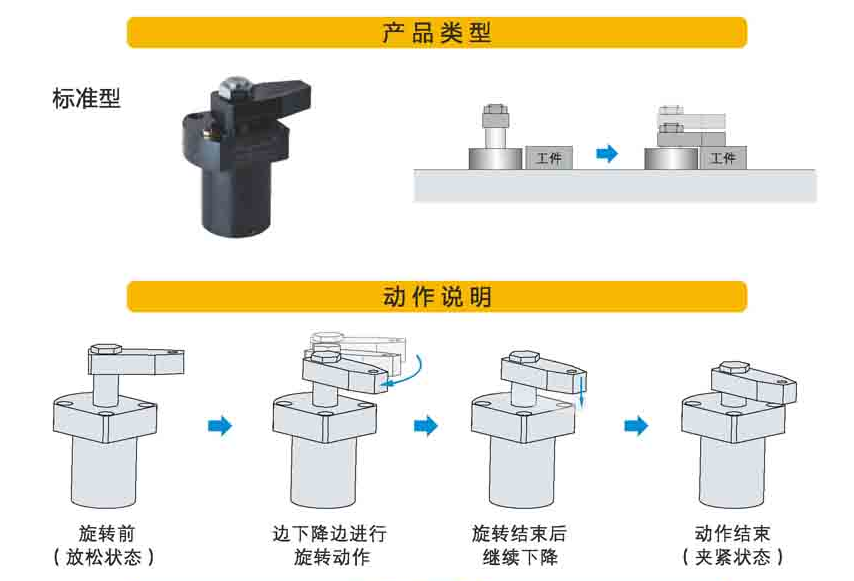 产品类型

标准型

工件

工件

动作说明

旋转前
（放松状态）

边下降边进行
旋转动作

旋转结束后
继续下降

动作结束
（夹紧状态）